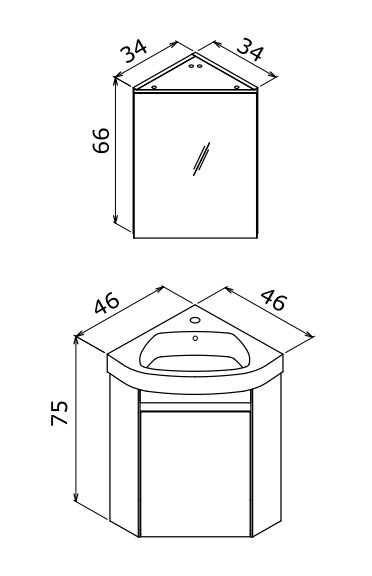 34
34
66
46
46
75