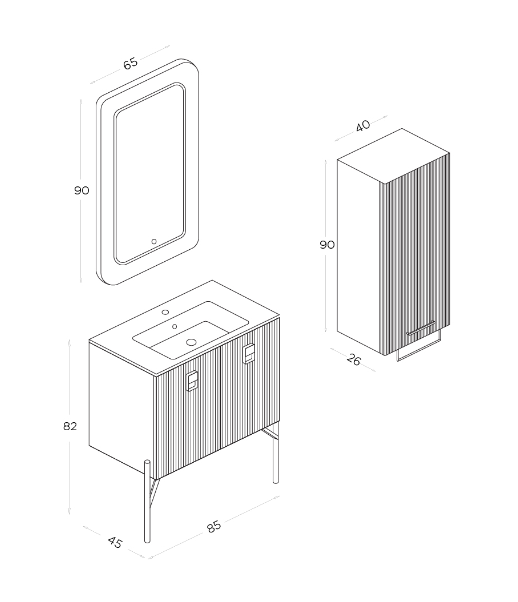 65

90

40

90

26

82

45

85