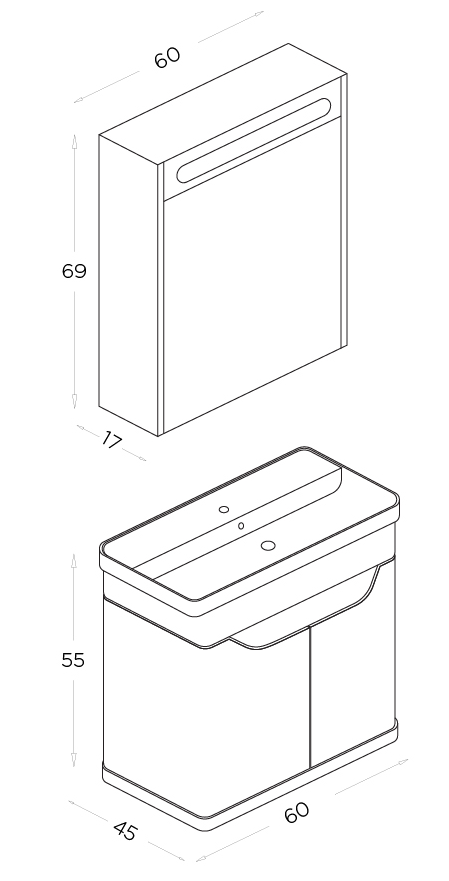 60
69
17
55
45
60