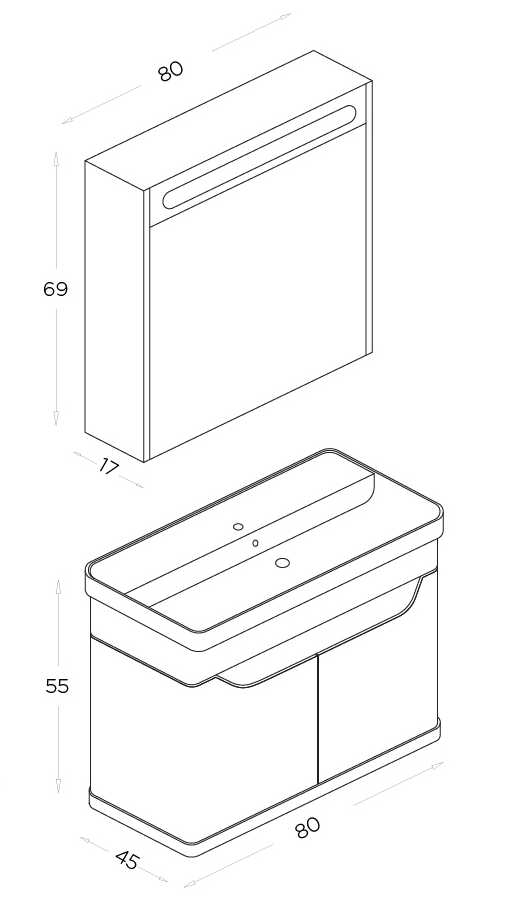 80
69
17
55
80
45