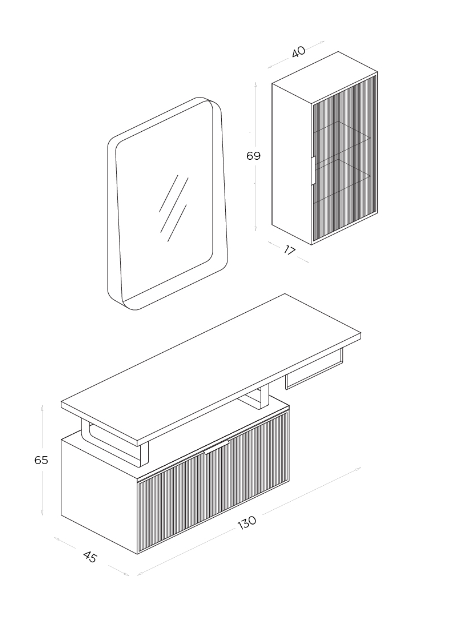 40

69

17

65

130

45